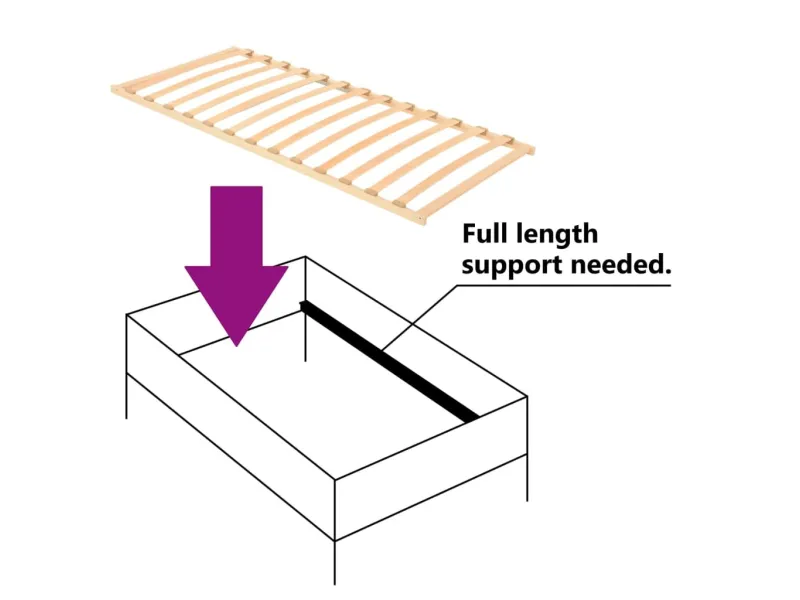 Full length support needed.