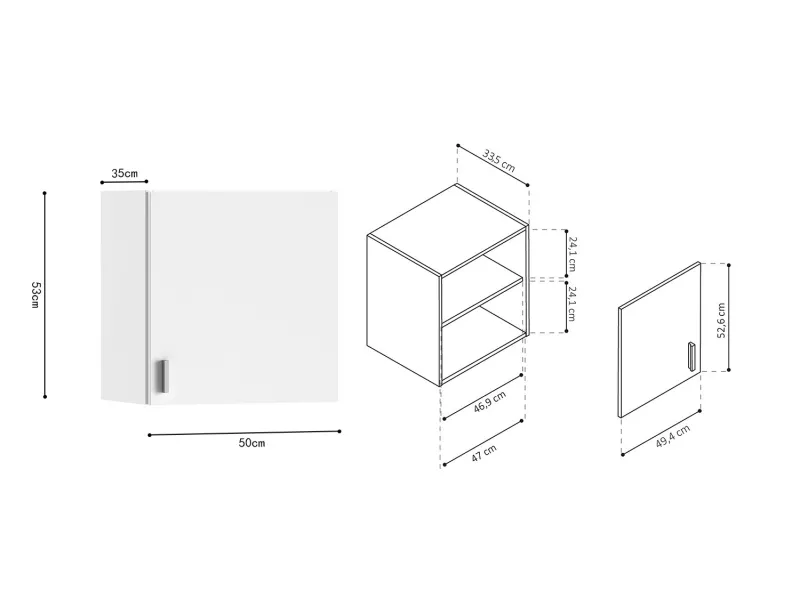 35cm
53cm
50cm
33,5 cm
24,1 cm
24,1 cm
46,9 cm
47 cm
52,6 cm
49,4 cm